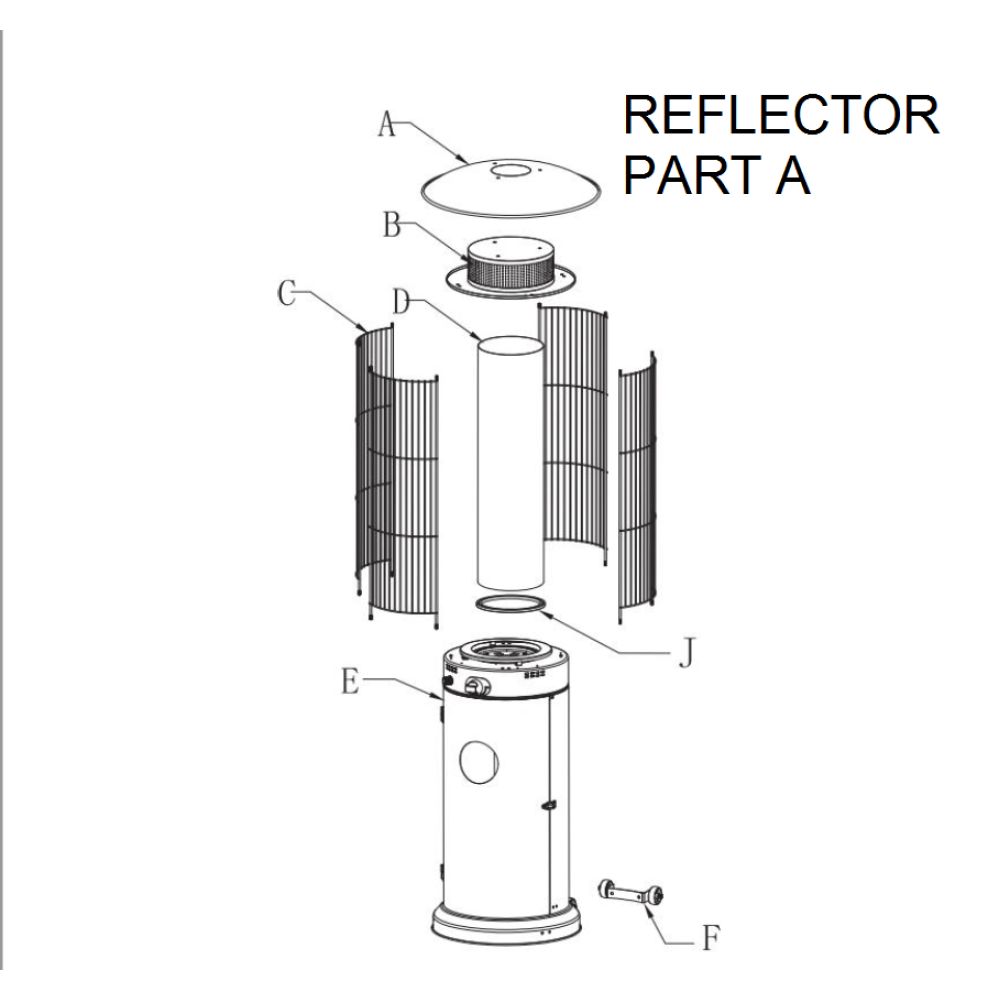 REFLECTOR PART A

A

B

C

D

J

E

F